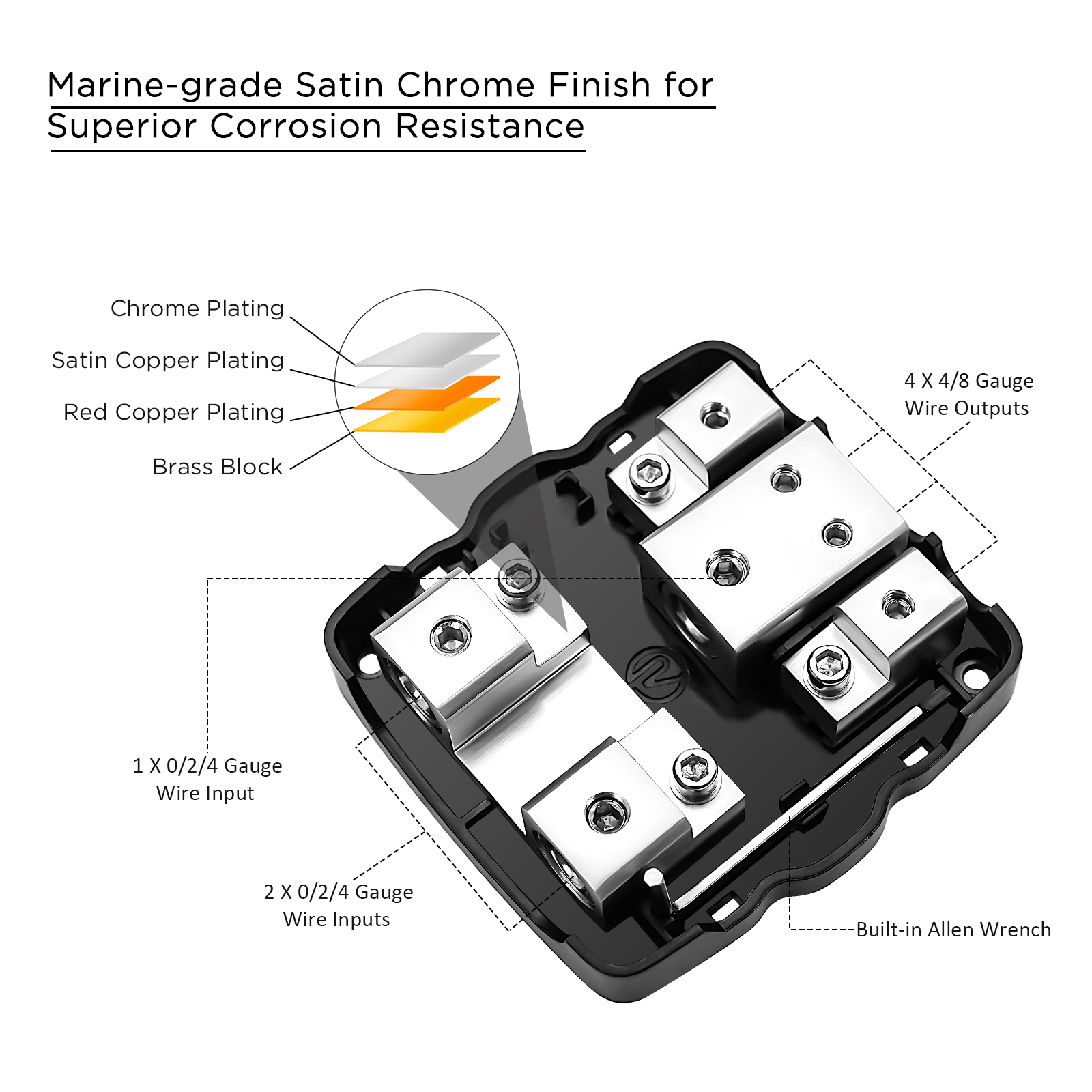 Marine-grade Satin Chrome Finish for Superior Corrosion Resistance

Chrome Plating

Satin Copper Plating

Red Copper Plating

Brass Block

4 X 4/8 Gauge
Wire Outputs

1 X 0/2/4 Gauge
Wire Input

2 X 0/2/4 Gauge
Wire Inputs

Built-in Allen Wrench