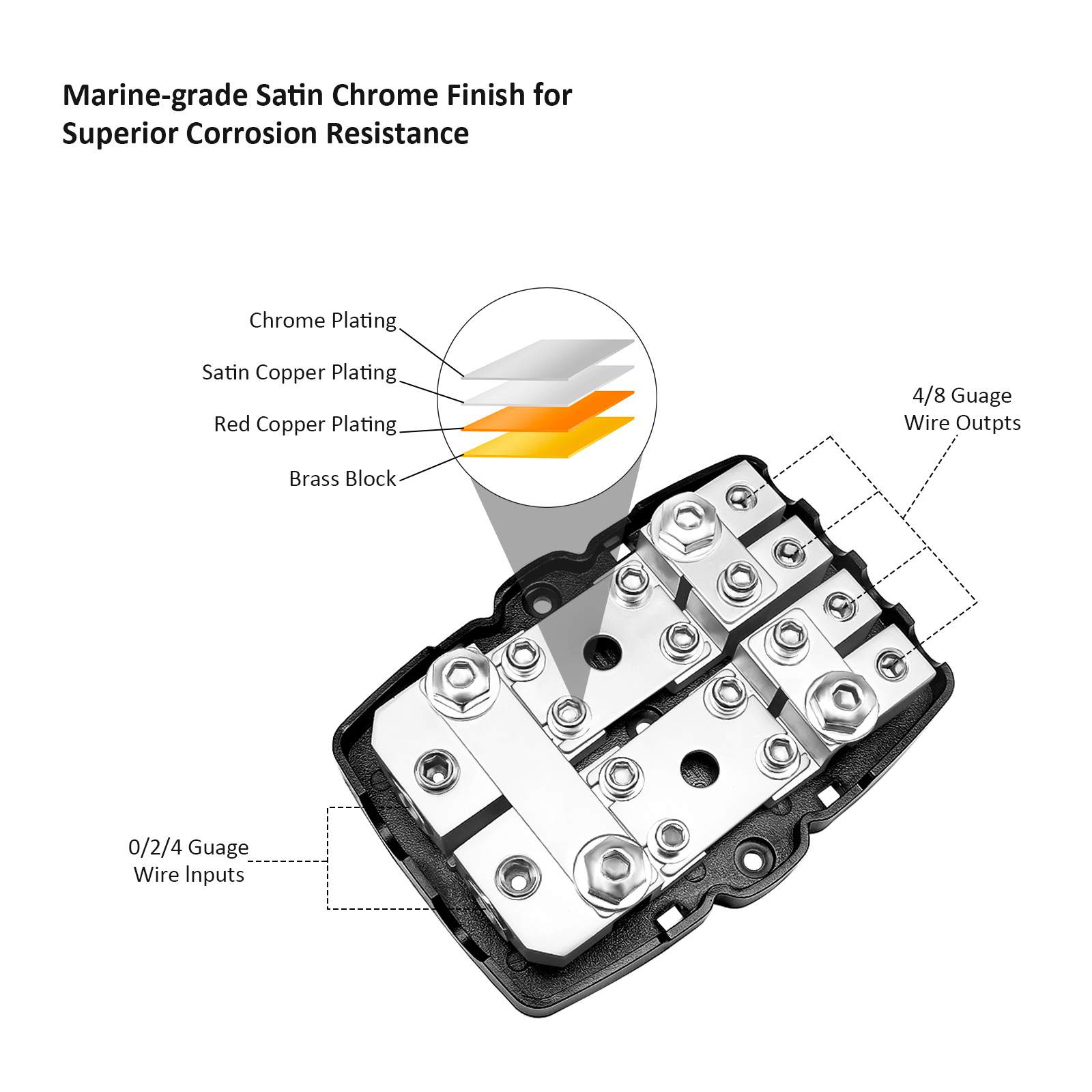 Marine-grade Satin Chrome Finish for Superior Corrosion Resistance

Chrome Plating

Satin Copper Plating

Red Copper Plating

Brass Block

4/8 Guage Wire Outpts

0/2/4 Guage Wire Inputs